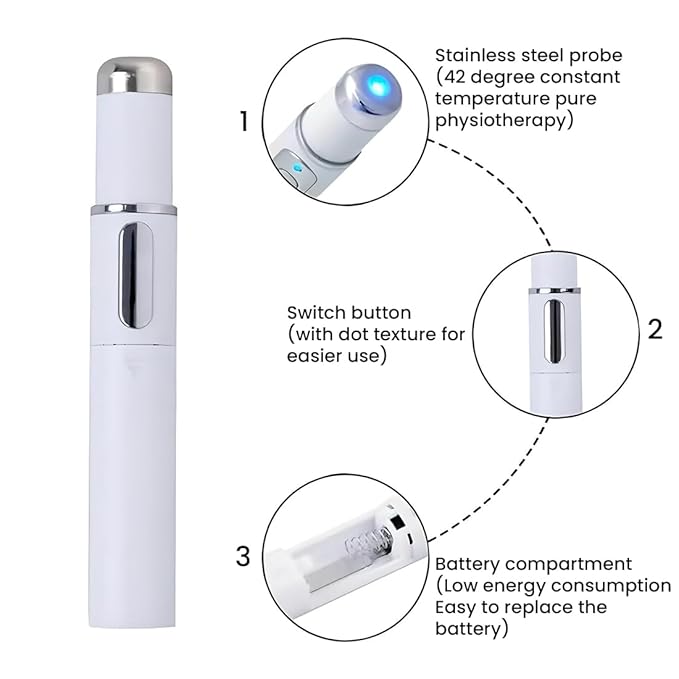 1

Stainless steel probe (42 degree constant temperature pure physiotherapy)

Switch button (with dot texture for easier use)

2

3

Battery compartment (Low energy consumption Easy to replace the battery)