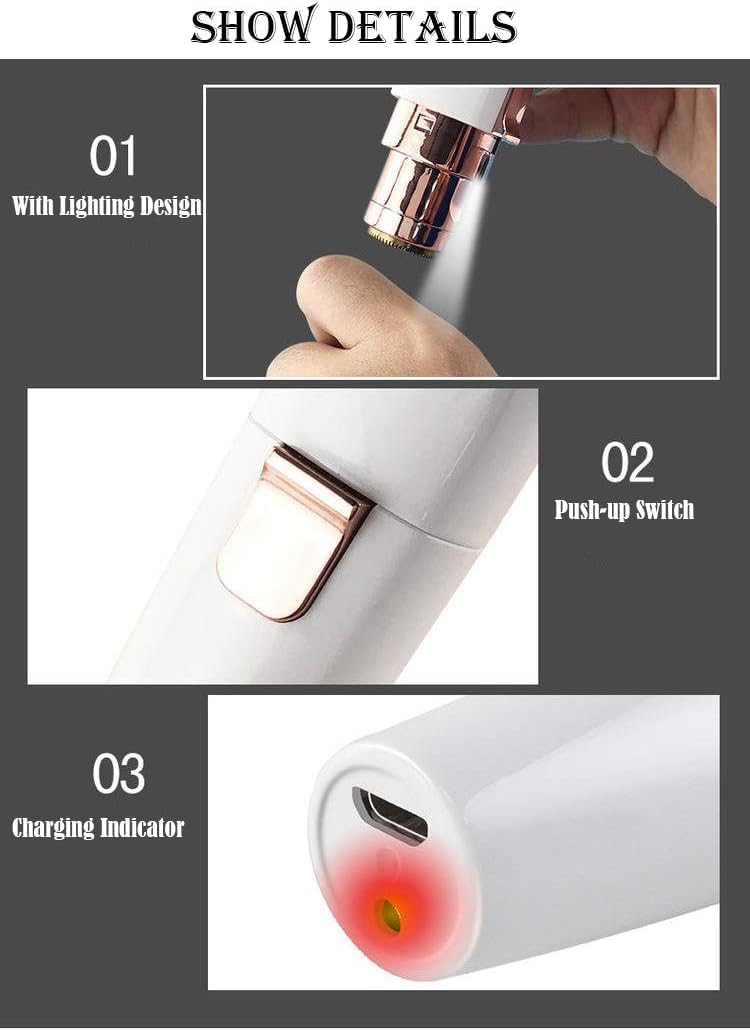 SHOW DETAILS

01

With Lighting Design

02

Push-up Switch

03

Charging Indicator